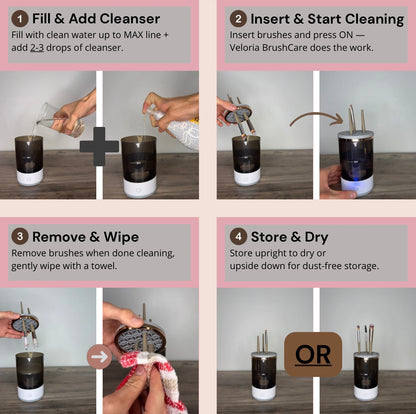 1 Fill & Add Cleanser
Fill with clean water up to MAX line + add 2-3 drops of cleanser.

2 Insert & Start Cleaning
Insert brushes and press ON — Veloria BrushCare does the work.

3 Remove & Wipe
Remove brushes when done cleaning, gently wipe with a towel.

4 Store & Dry
Store upright to dry or upside down for dust-free storage.

OR