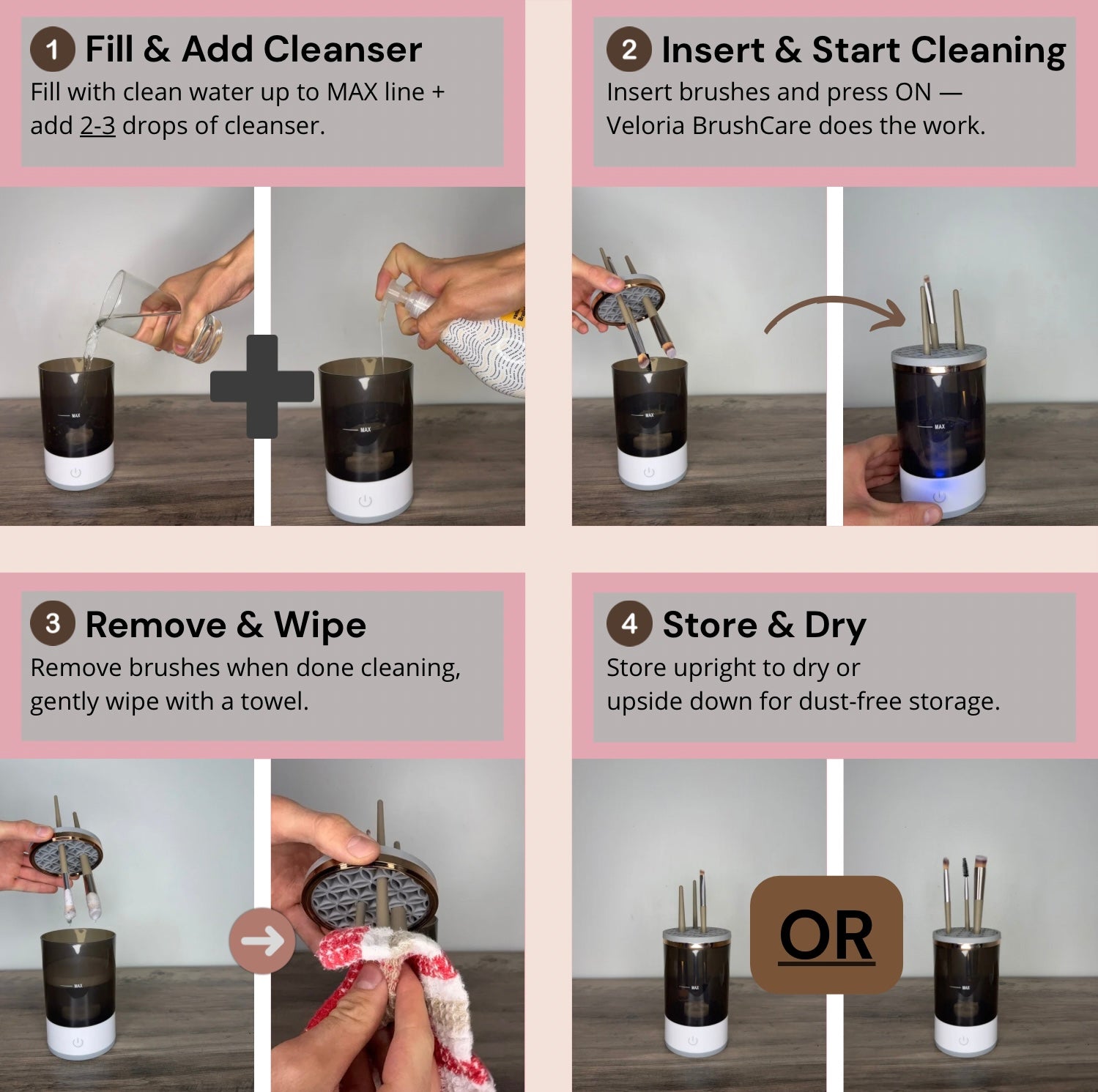 1 Fill & Add Cleanser
Fill with clean water up to MAX line + add 2-3 drops of cleanser.

MAX

MAX

2 Insert & Start Cleaning
Insert brushes and press ON — Veloria BrushCare does the work.

MAX

MAX

3 Remove & Wipe
Remove brushes when done cleaning, gently wipe with a towel.

MAX

4 Store & Dry
Store upright to dry or upside down for dust-free storage.

MAX

OR

MAX