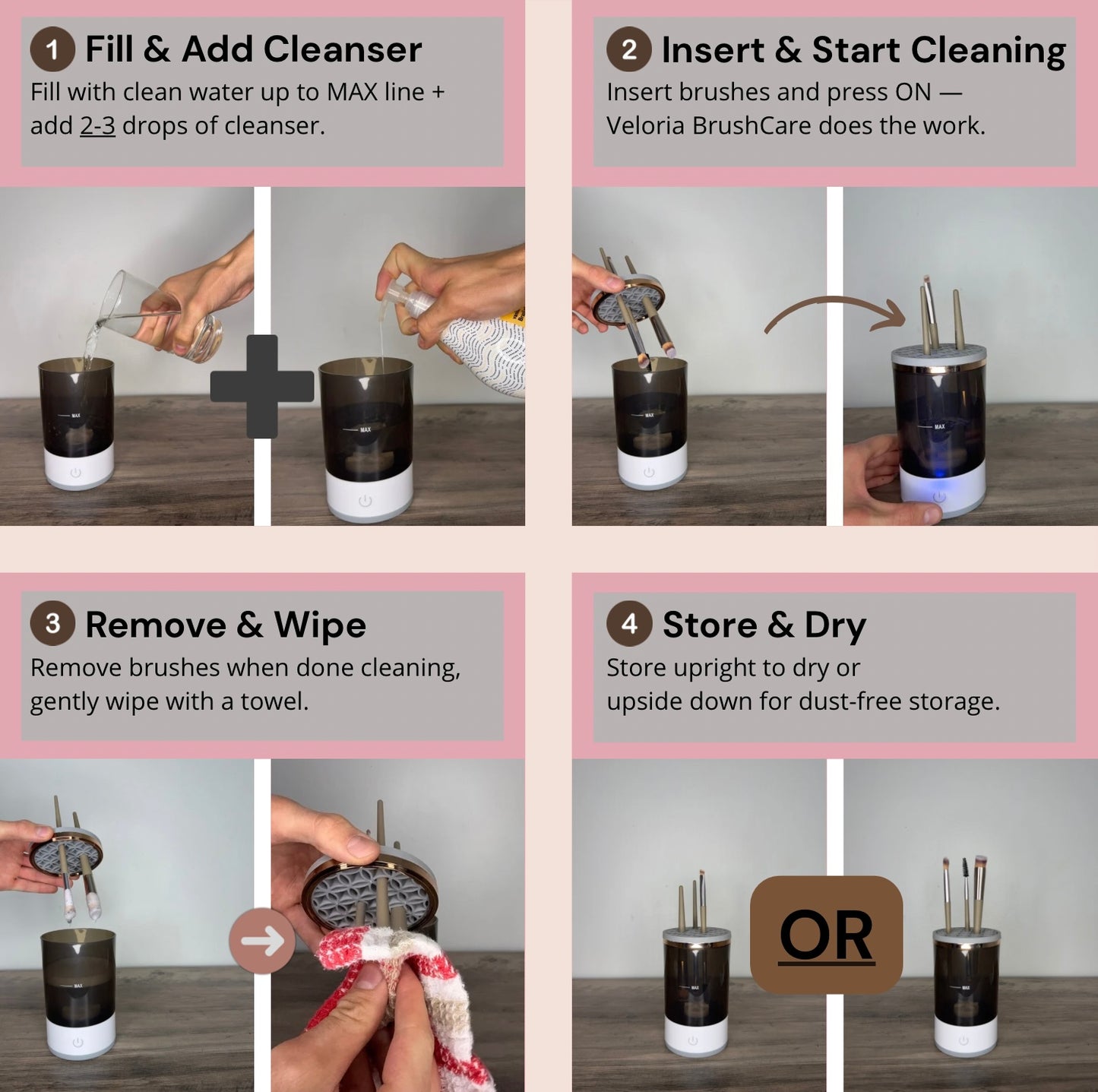 1 Fill & Add Cleanser
Fill with clean water up to MAX line + add 2-3 drops of cleanser.

MAX

MAX

2 Insert & Start Cleaning
Insert brushes and press ON — Veloria BrushCare does the work.

MAX

MAX

3 Remove & Wipe
Remove brushes when done cleaning, gently wipe with a towel.

MAX

4 Store & Dry
Store upright to dry or upside down for dust-free storage.

MAX

OR

MAX